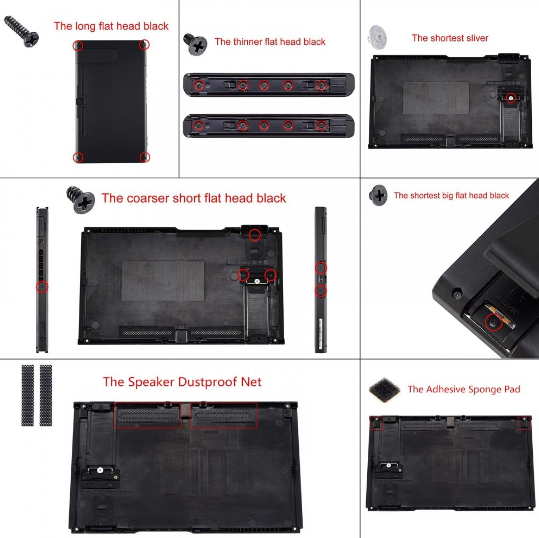 The long flat head black

The thinner flat head black

The shortest sliver

The coarser short flat head black

The shortest big flat head black

The Speaker Dustproof Net

The Adhesive Sponge Pad